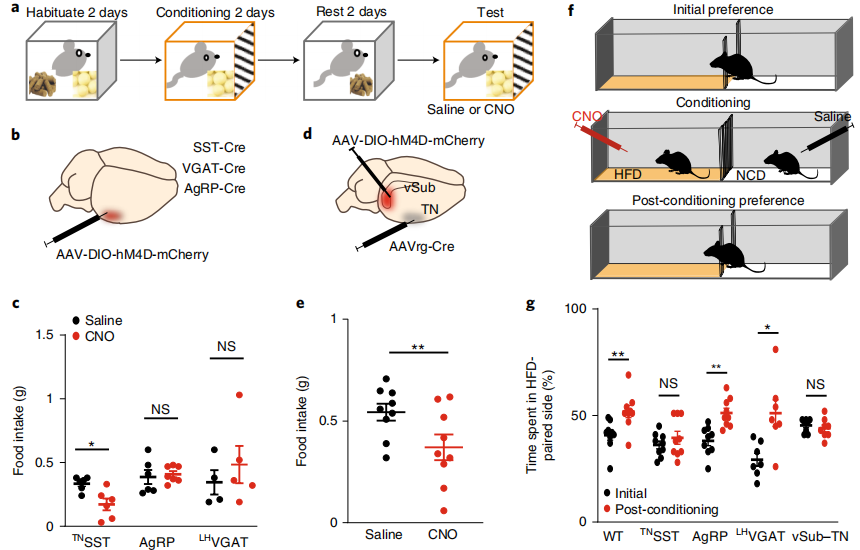 a
Habituate 2 days
Conditioning 2 days
Rest 2 days
Test
Saline or CNO

b
SST-Cre
VGAT-Cre
AgRP-Cre
AAV-DIO-hM4D-mCherry

d
AAV-DIO-hM4D-mCherry
vSub
TN
AAVrg-Cre

f
Initial preference
Conditioning
CNO
Saline
HFD
NCD
Post-conditioning preference

c
Saline
CNO
Food intake (g)
1.5
1
0.5
0
*
NS
NS
$^{TN}$SST
AgRP
$^{LH}$VGAT

e
Food intake (g)
1
0.5
0
**
Saline
CNO

g
Time spent in HFD-paired side (%)
100
50
0
**
NS
**
*
NS
Initial
Post-conditioning
WT
$^{TN}$SST
AgRP
$^{LH}$VGAT
vSub–TN